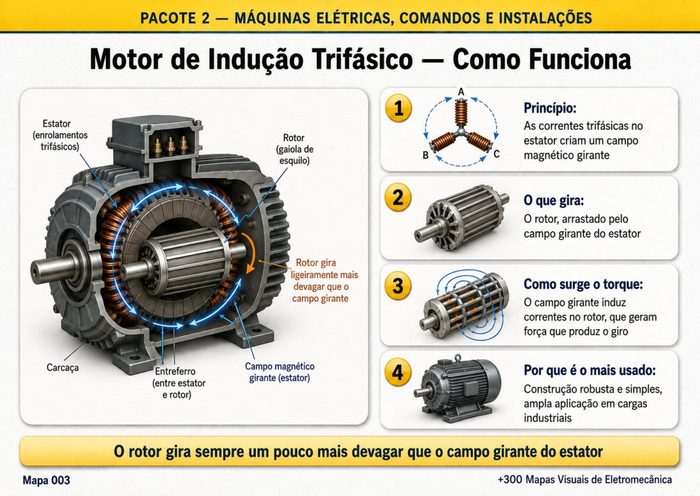 PACOTE 2 — MÁQUINAS ELÉTRICAS, COMANDOS E INSTALAÇÕES

Motor de Indução Trifásico — Como Funciona

Estator (enrolamentos trifásicos)

Rotor (gaiola de esquilo)

Rotor gira ligeiramente mais devagar que o campo girante

Carcaça

Entreferro (entre estator e rotor)

Campo magnético girante (estator)

1

A

B

C

Princípio:
As correntes trifásicas no estator criam um campo magnético girante

2

O que gira:
O rotor, arrastado pelo campo girante do estator

3

Como surge o torque:
O campo girante induz correntes no rotor, que geram força que produz o giro

4

Por que é o mais usado:
Construção robusta e simples, ampla aplicação em cargas industriais

O rotor gira sempre um pouco mais devagar que o campo girante do estator

Mapa 003

+300 Mapas Visuais de Eletromecânica